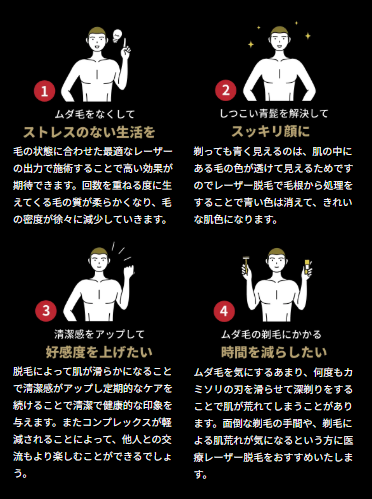 1

ムダ毛をなくして
ストレスのない生活を

毛の状態に合わせた最適なレーザーの出力で施術することで高い効果が期待できます。回数を重ねる度に生えてくる毛の質が柔らかくなり、毛の密度が徐々に減少していきます。

2

しつこい青髭を解決して
スッキリ顔に

剃っても青く見えるのは、肌の中にある毛の色が透けて見えるためですのでレーザー脱毛で毛根から処理をすることで青い色は消えて、きれいな肌色になります。

3

清潔感をアップして
好感度を上げたい

脱毛によって肌が滑らかになることで清潔感がアップし定期的なケアを続けることで清潔で健康的な印象を与えます。またコンプレックスが軽減されることによって、他人との交流もより楽しむことができるでしょう。

4

ムダ毛の剃毛にかかる
時間を減らしたい

ムダ毛を気にするあまり、何度もカミソリの刃を滑らせて深剃りをすることで肌が荒れてしまうことがあります。面倒な剃毛の手間や、剃毛による肌荒れが気になるという方に医療レーザー脱毛をおすすめいたします。